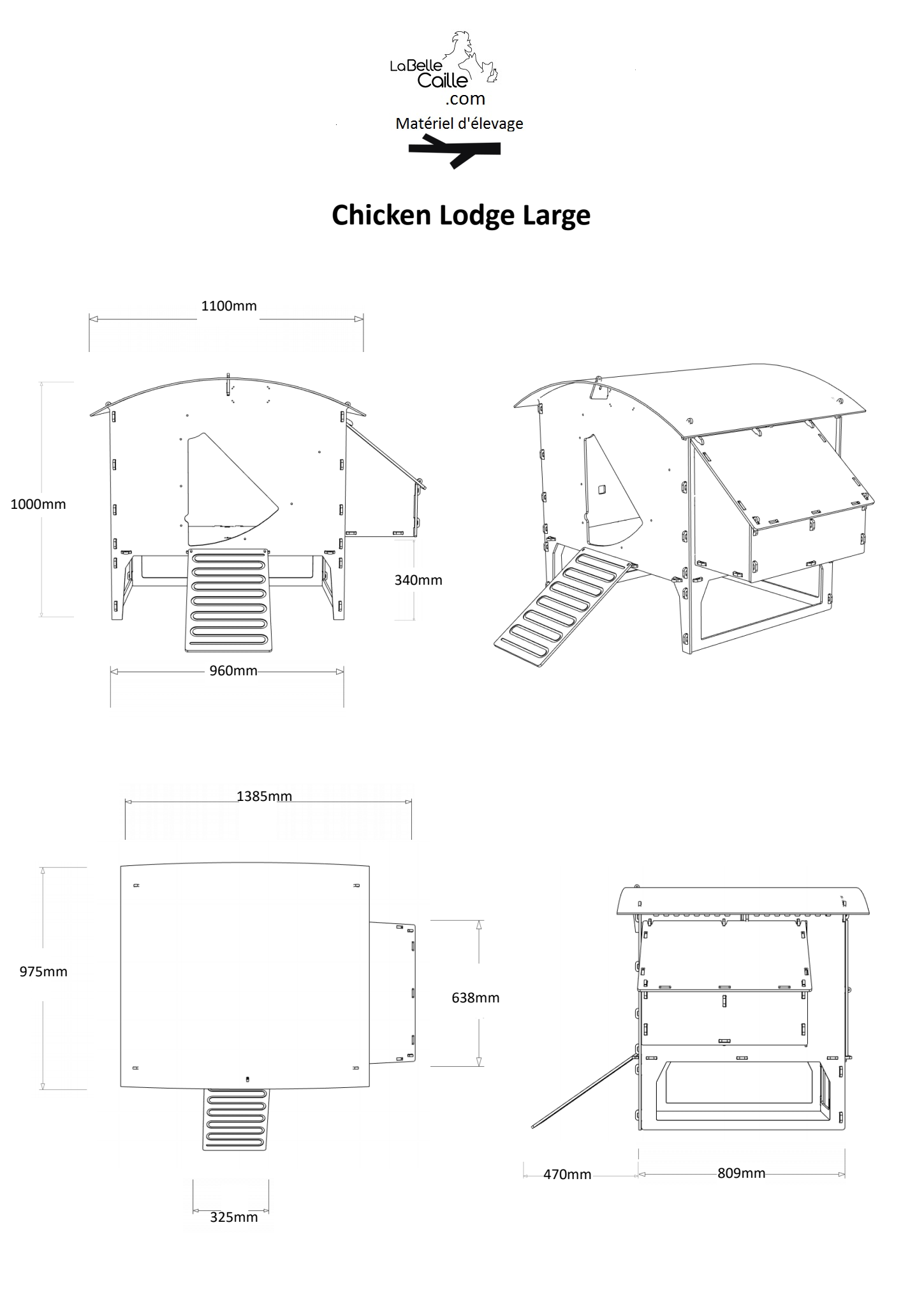 LaBelle Caille .com

Matériel d'élevage

Chicken Lodge Large

1100mm

1000mm

340mm

960mm

1385mm

975mm

638mm

325mm

470mm

809mm